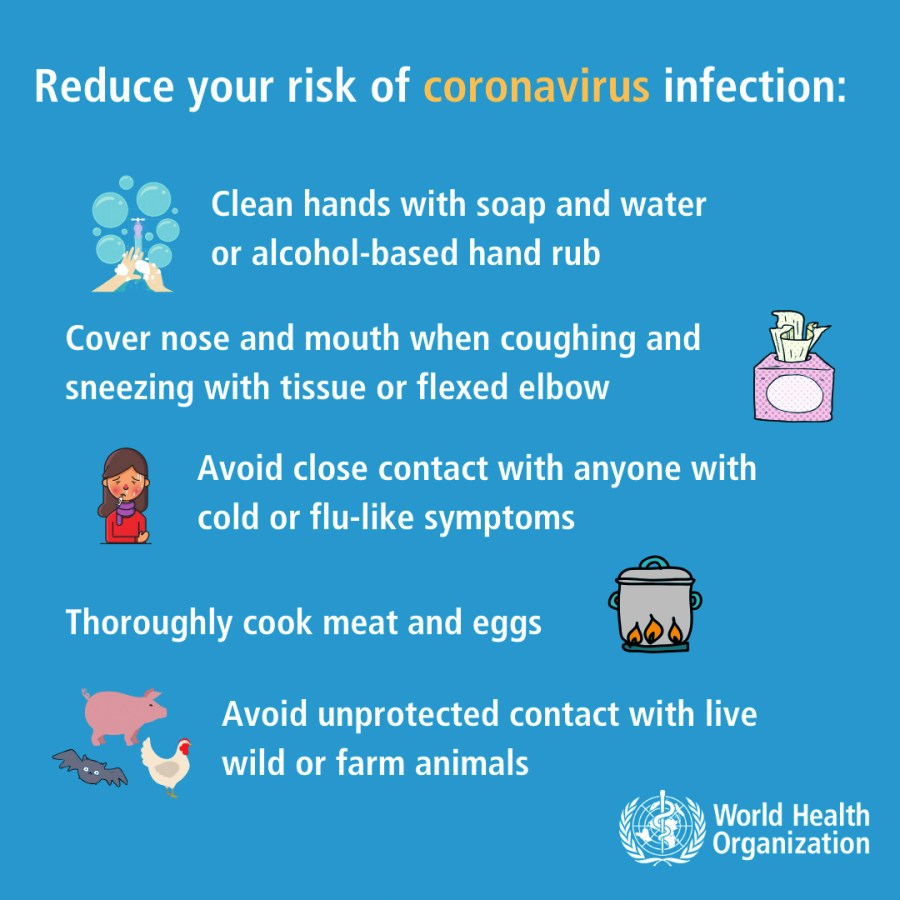 Reduce your risk of coronavirus infection:

Clean hands with soap and water or alcohol-based hand rub

Cover nose and mouth when coughing and sneezing with tissue or flexed elbow

Avoid close contact with anyone with cold or flu-like symptoms

Thoroughly cook meat and eggs

Avoid unprotected contact with live wild or farm animals

World Health Organization